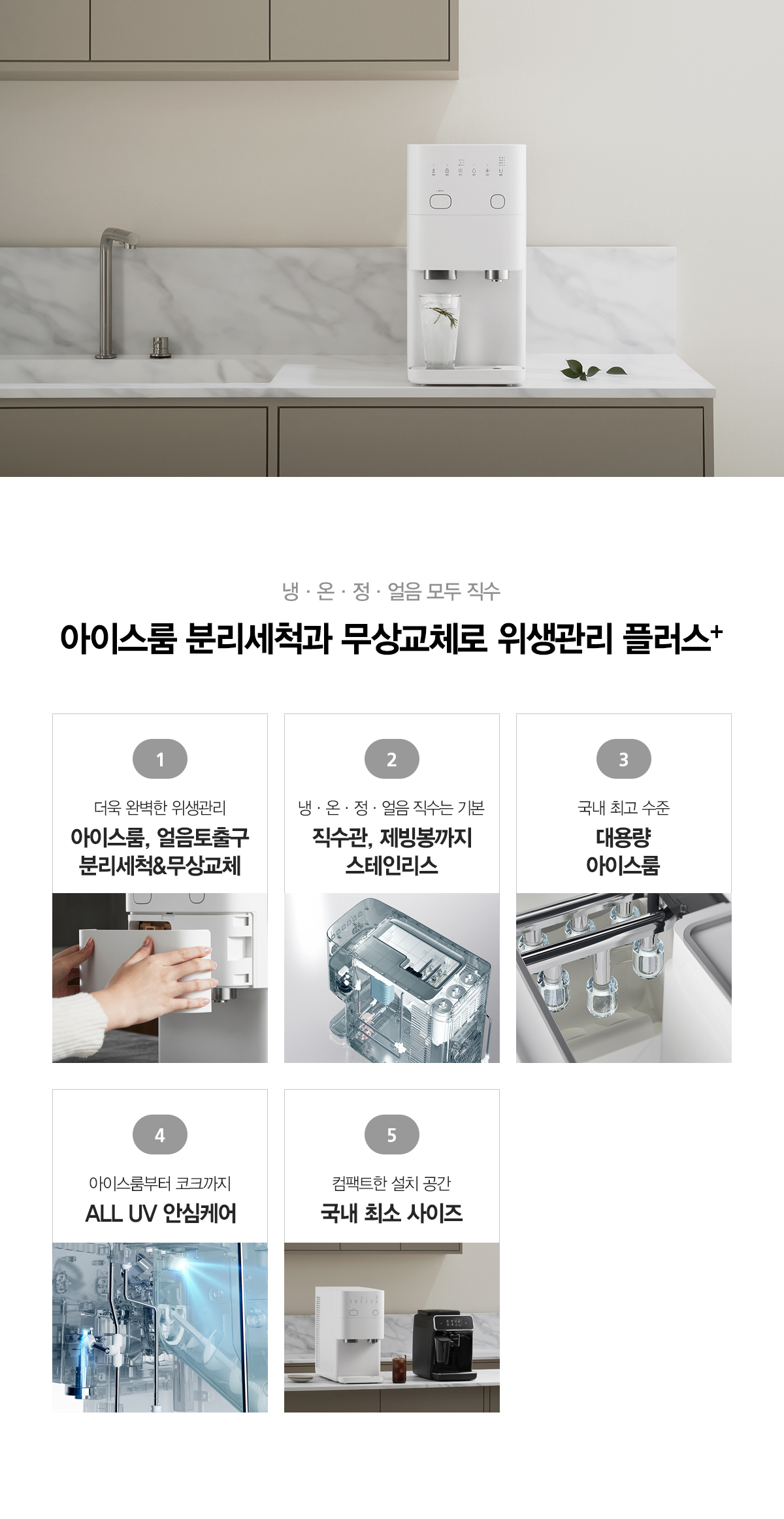 냉 · 온 · 정 · 얼음 모두 직수

아이스룸 분리세척과 무상교체로 위생관리 플러스$^+$

1

더욱 완벽한 위생관리

아이스룸, 얼음토출구 분리세척&무상교체

2

냉 · 온 · 정 · 얼음 직수는 기본

직수관, 제빙봉까지 스테인리스

3

국내 최고 수준

대용량 아이스룸

4

아이스룸부터 코크까지

ALL UV 안심케어

5

컴팩트한 설치 공간

국내 최소 사이즈